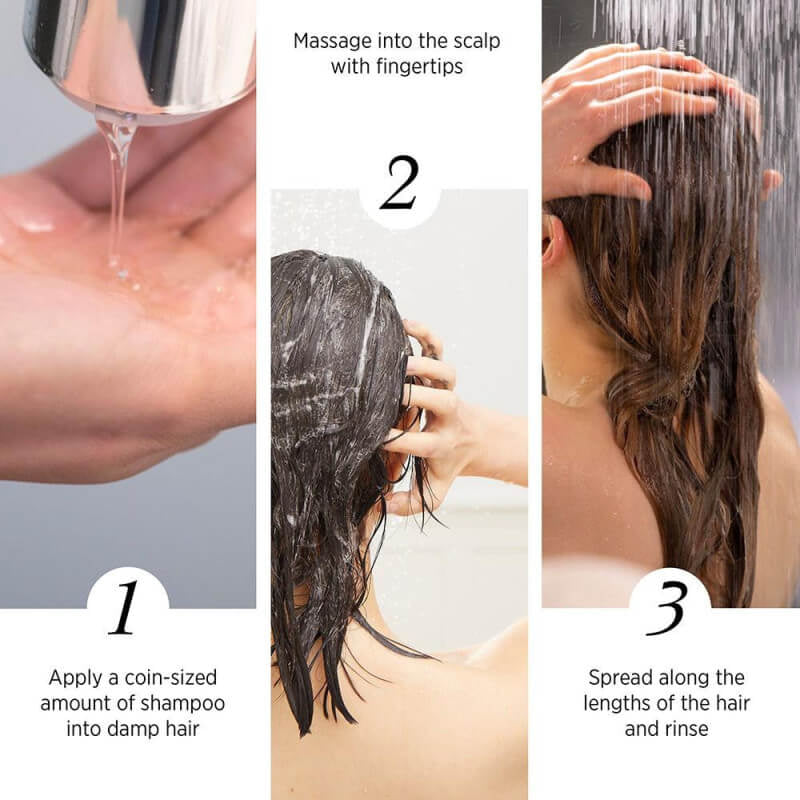 1

Apply a coin-sized amount of shampoo into damp hair

Massage into the scalp with fingertips

2

3

Spread along the lengths of the hair and rinse